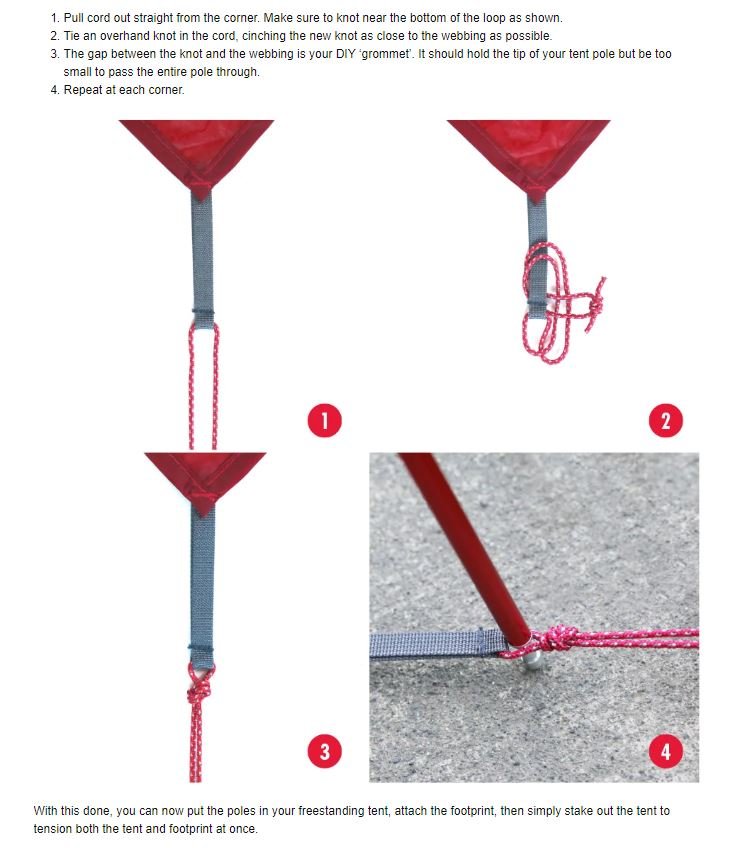 1. Pull cord out straight from the corner. Make sure to knot near the bottom of the loop as shown.
2. Tie an overhand knot in the cord, cinching the new knot as close to the webbing as possible.
3. The gap between the knot and the webbing is your DIY 'grommet'. It should hold the tip of your tent pole but be too small to pass the entire pole through.
4. Repeat at each corner.

1

2

3

4

With this done, you can now put the poles in your freestanding tent, attach the footprint, then simply stake out the tent to tension both the tent and footprint at once.