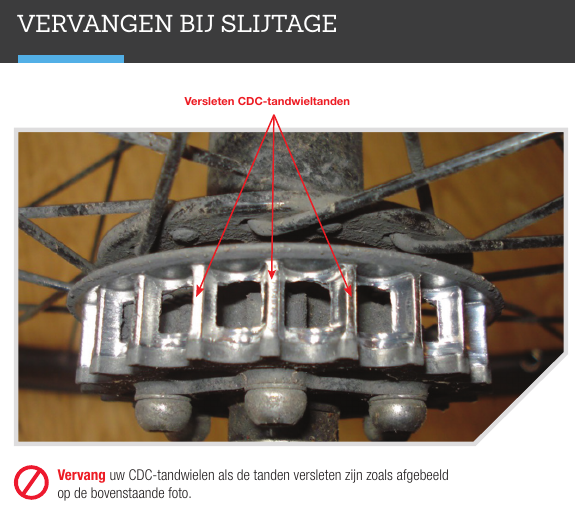 VERVANGEN BIJ SLIJTAGE

Versleten CDC-tandwieltanden

Vervang uw CDC-tandwielen als de tanden versleten zijn zoals afgebeeld op de bovenstaande foto.