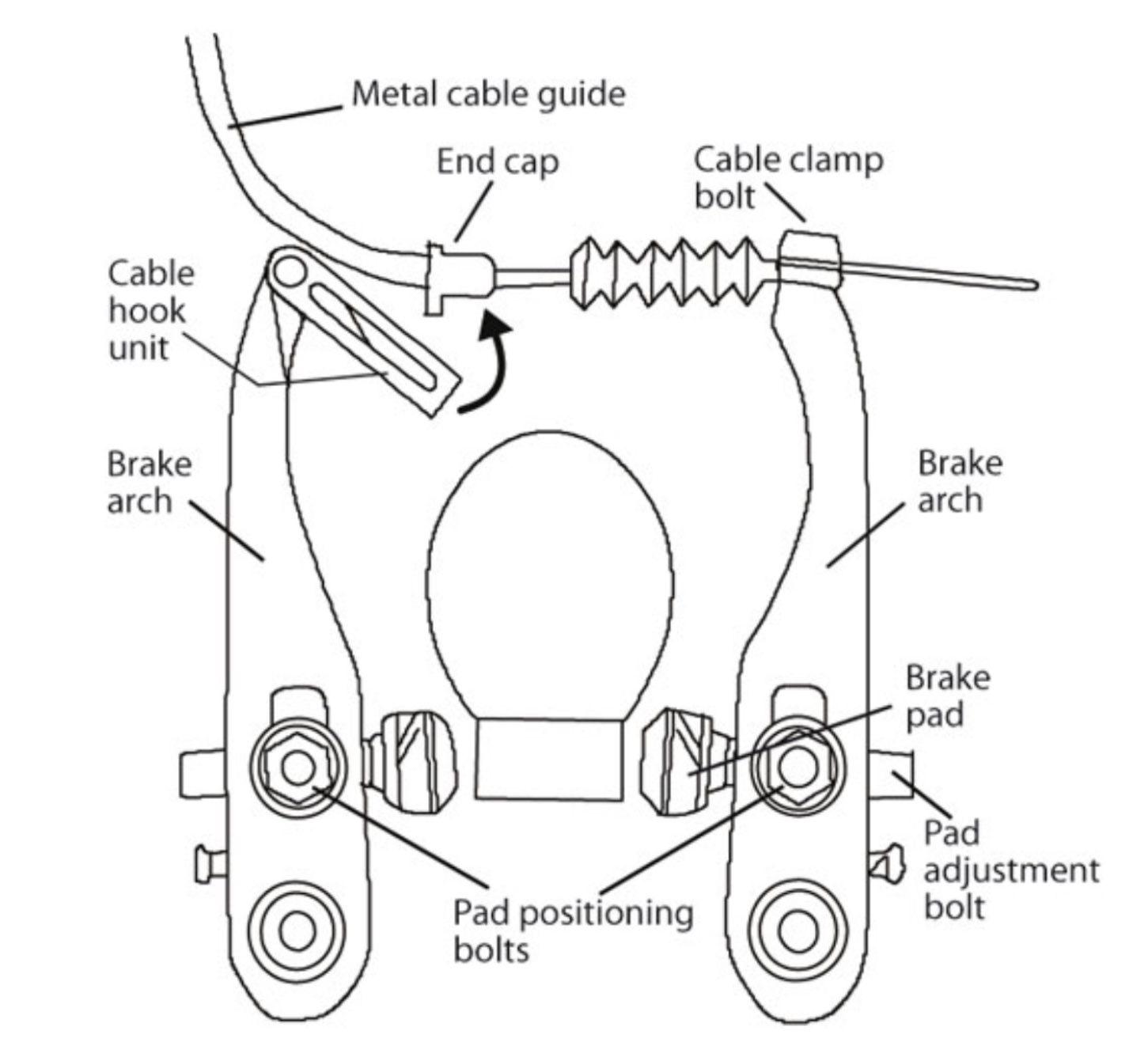 Metal cable guide

End cap

Cable clamp bolt

Cable hook unit

Brake arch

Brake arch

Brake pad

Pad adjustment bolt

Pad positioning bolts