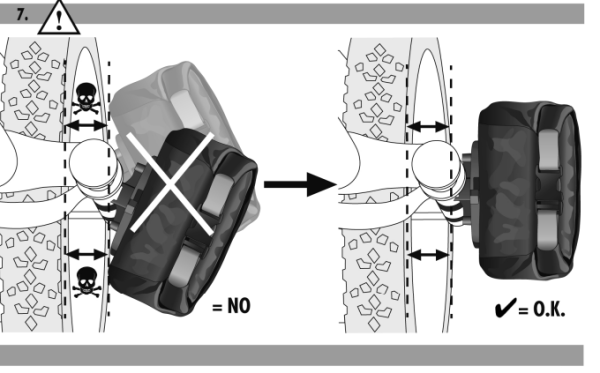 7.

= NO

✔ = O.K.